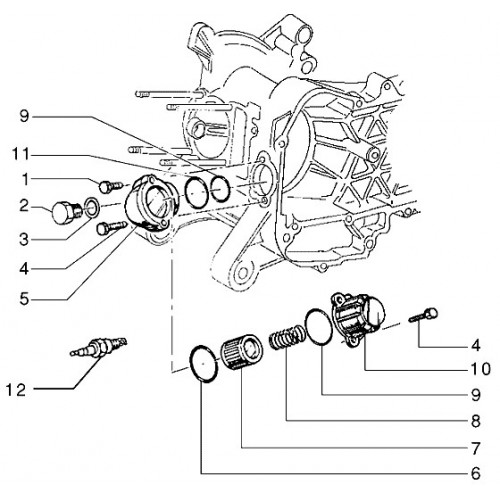 9
11
1
2
3
4
5
12
4
10
9
8
7
6